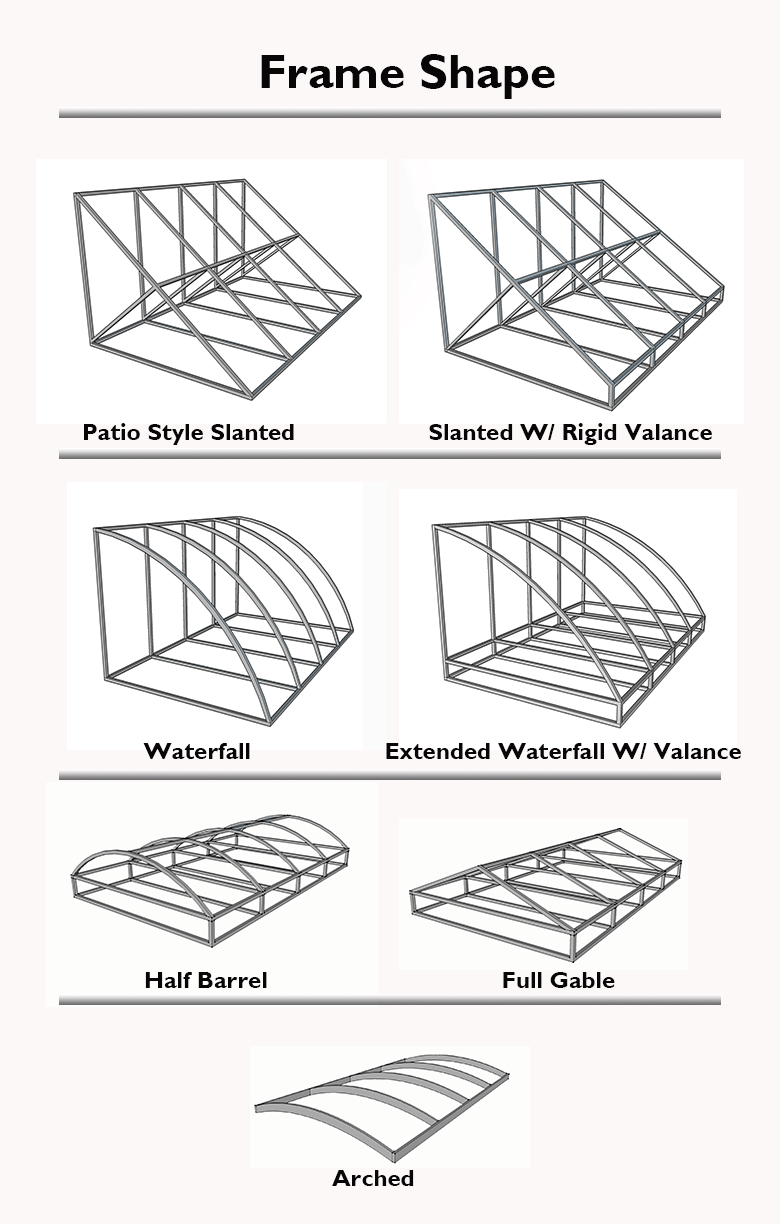 Frame Shape

Patio Style Slanted

Slanted W/ Rigid Valance

Waterfall

Extended Waterfall W/ Valance

Half Barrel

Full Gable

Arched