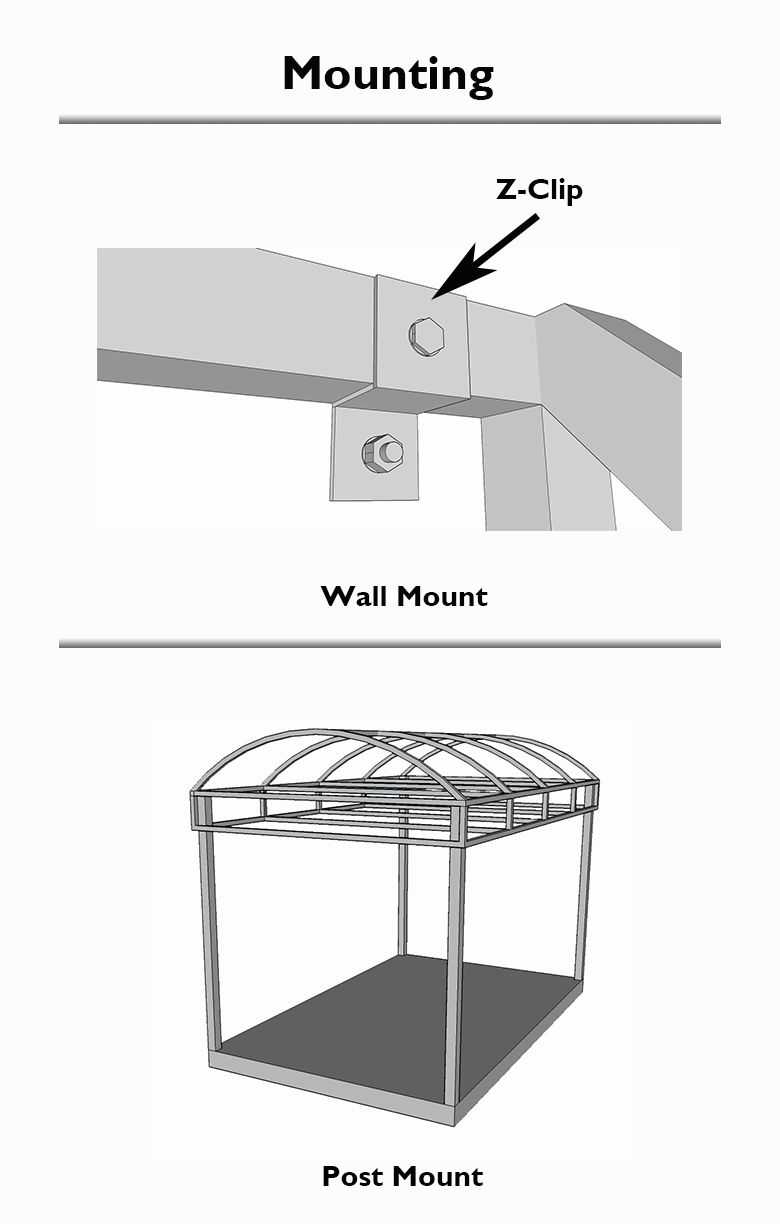 Mounting

Z-Clip

Wall Mount

Post Mount